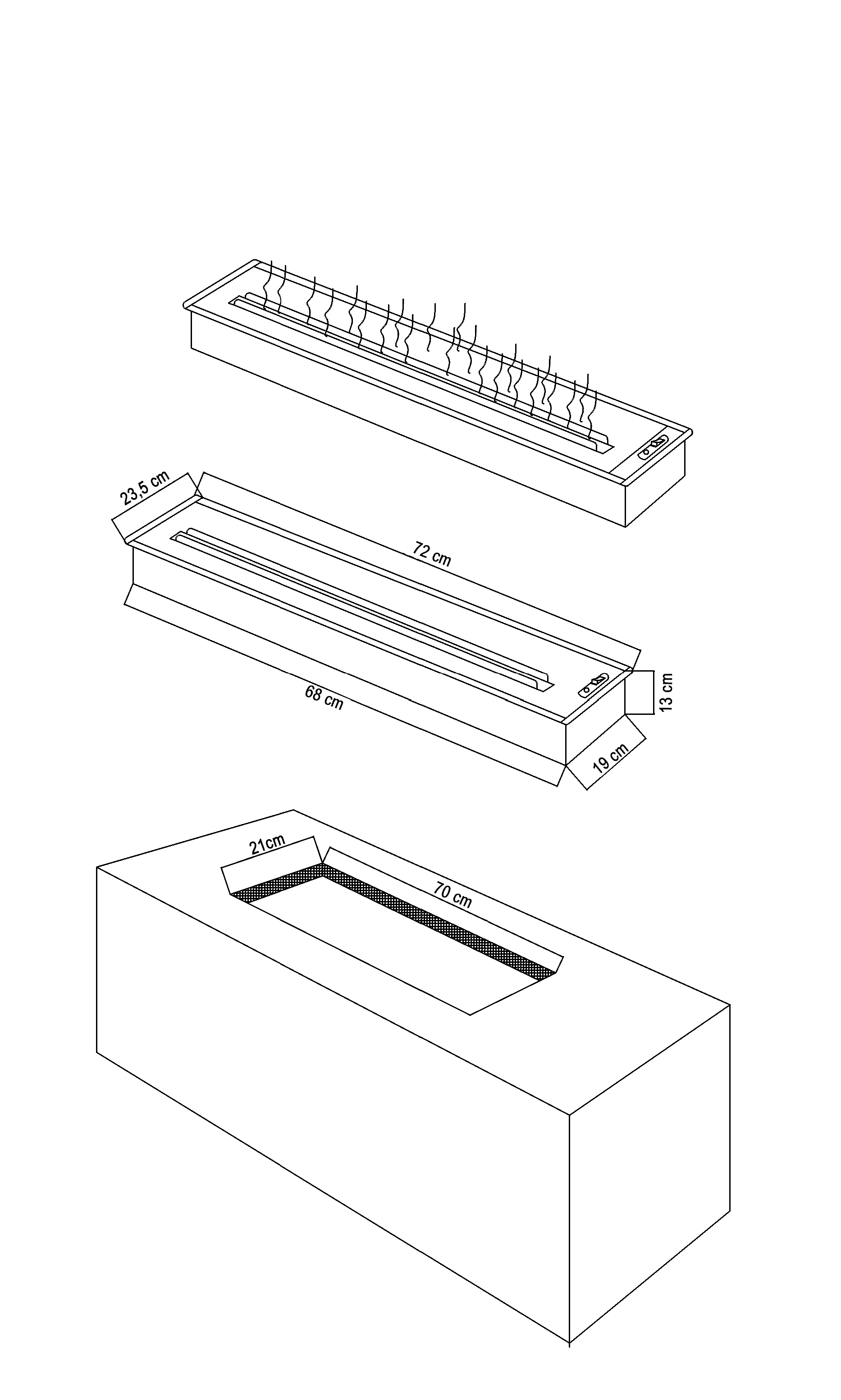 23,5 cm
72 cm
68 cm
13 cm
19 cm
21cm
70 cm