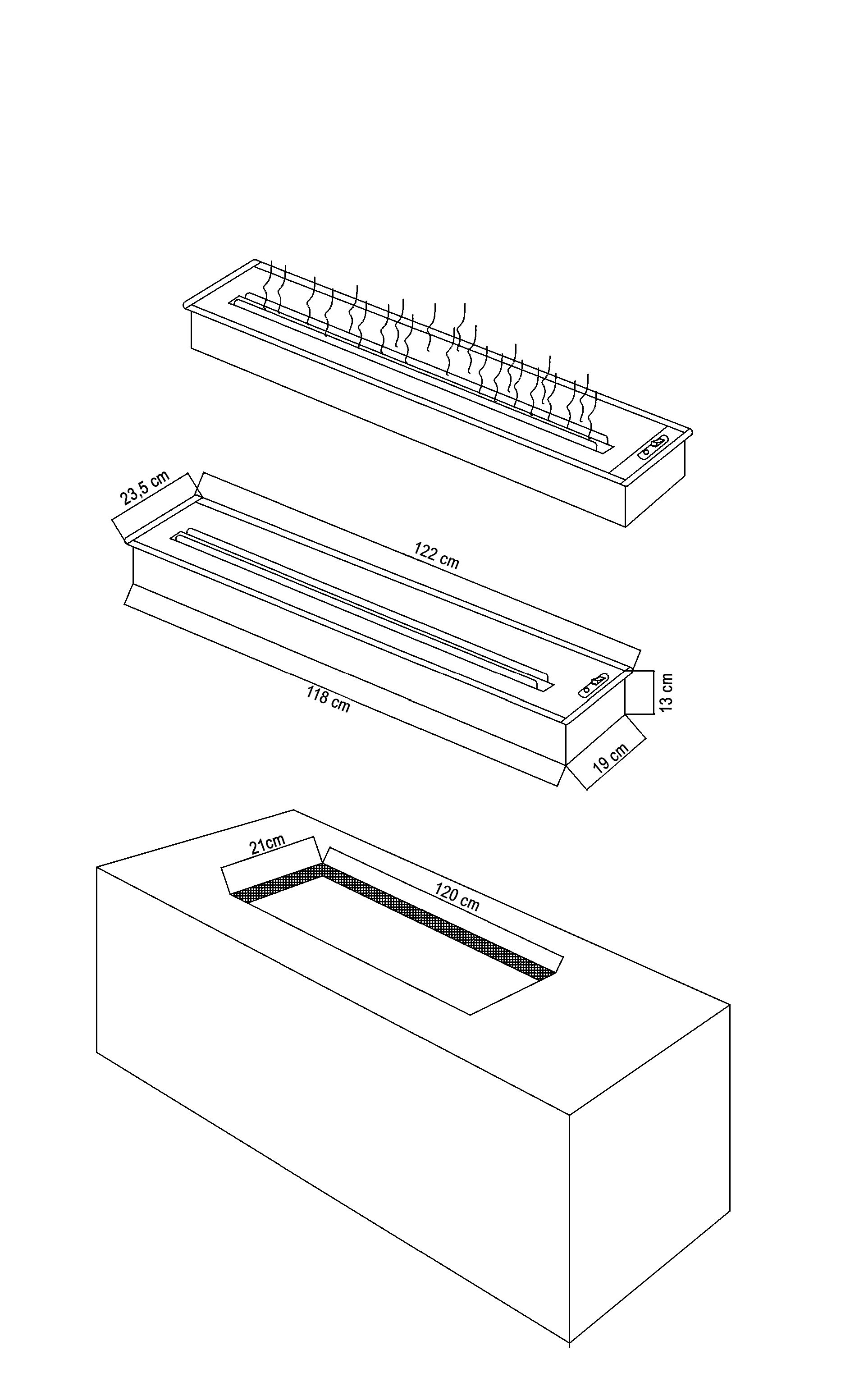 23,5 cm
122 cm
118 cm
13 cm
19 cm
21cm
120 cm