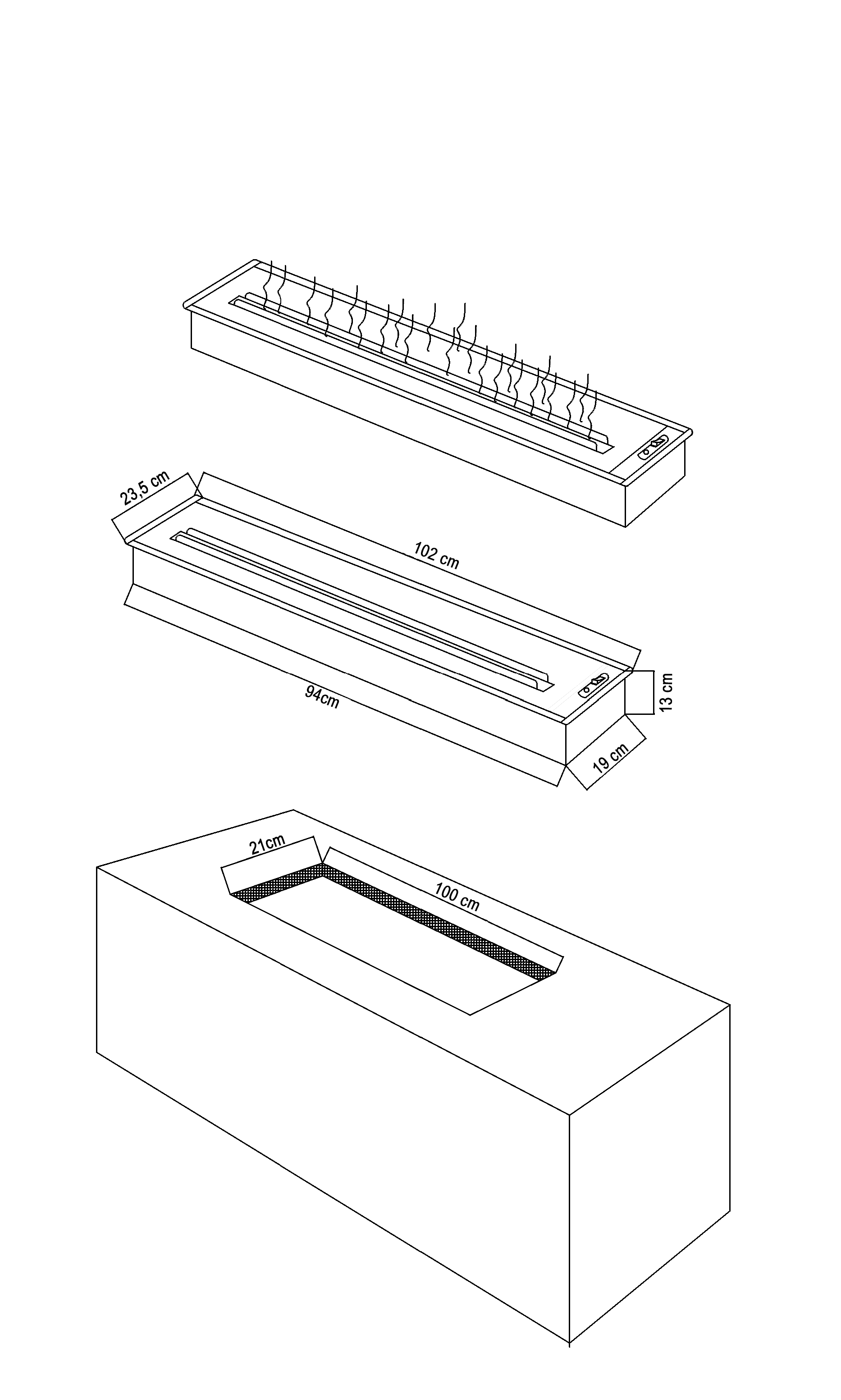 23,5 cm
102 cm
94cm
13 cm
19 cm
21cm
100 cm